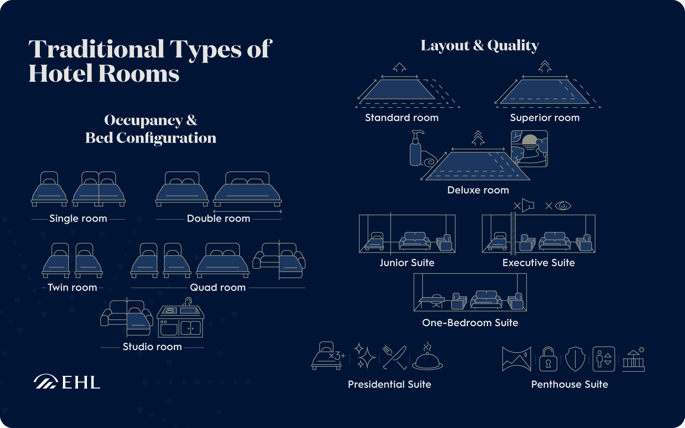 Traditional Types of Hotel Rooms

Occupancy & Bed Configuration

Single room

Double room

Twin room

Quad room

Studio room

EHL

Layout & Quality

Standard room

Superior room

Deluxe room

Junior Suite

Executive Suite

One-Bedroom Suite

x3+

Presidential Suite

Penthouse Suite